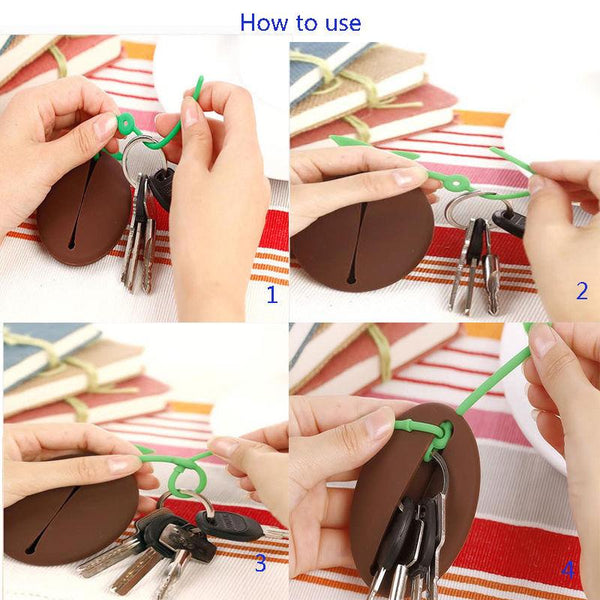 How to use

1

2

3

4